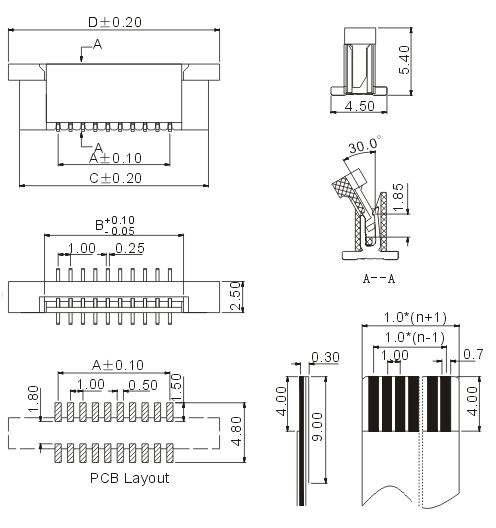 D±0.20

A

A

A±0.10

C±0.20

5.40

4.50

30.0°

1.85

A--A

$B^{+0.10}_{-0.05}$

1.00

0.25

2.50

A±0.10

1.00

0.50

1.50

1.80

4.80

PCB Layout

0.30

4.00

9.00

1.0*(n+1)

1.0*(n-1)

1.00

0.7

4.00